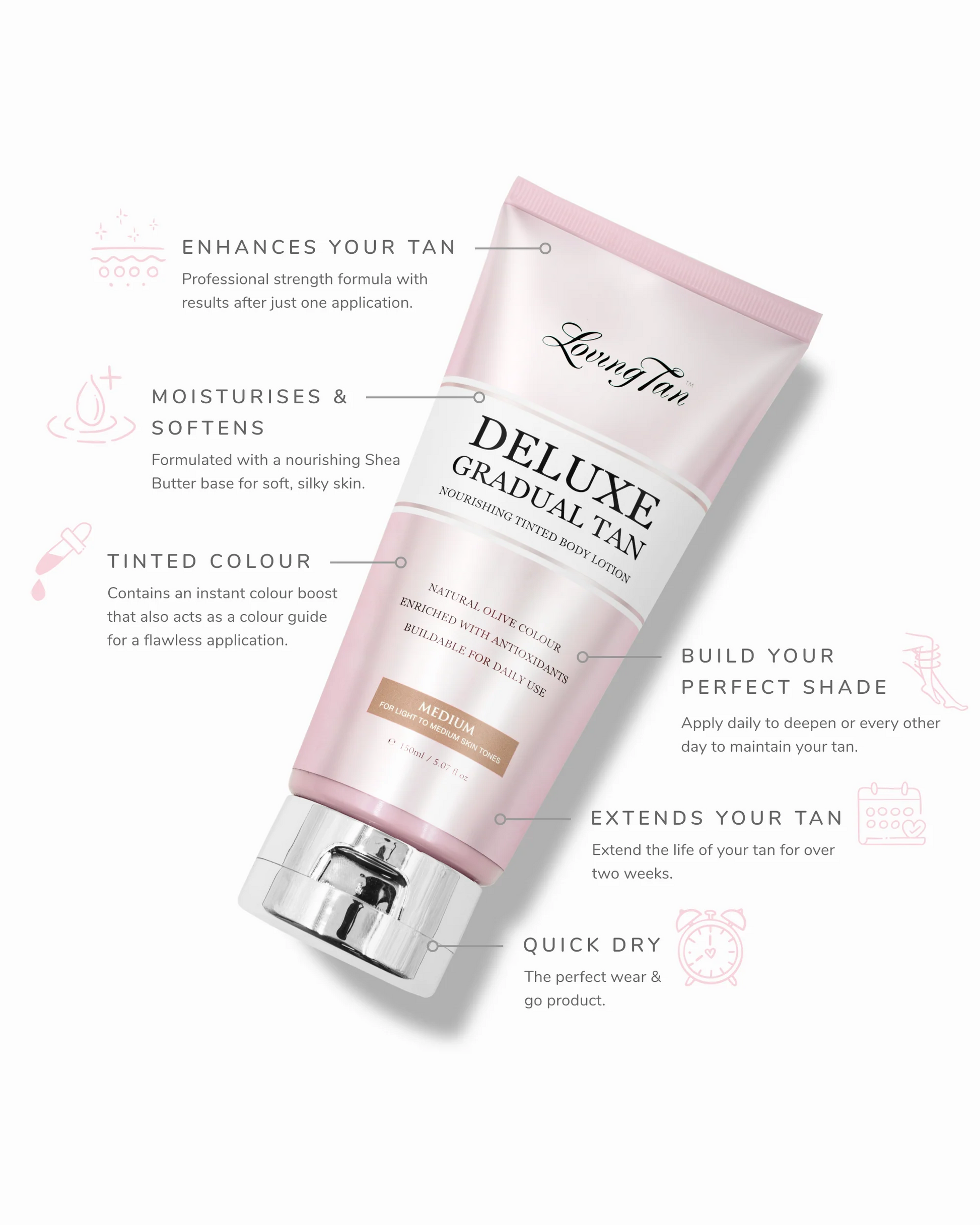 ENHANCES YOUR TAN

Professional strength formula with results after just one application.

MOISTURISES & SOFTENS

Formulated with a nourishing Shea Butter base for soft, silky skin.

TINTED COLOUR

Contains an instant colour boost that also acts as a colour guide for a flawless application.

Loving Tan™

DELUXE GRADUAL TAN

NOURISHING TINTED BODY LOTION

NATURAL OLIVE COLOUR
ENRICHED WITH ANTIOXIDANTS
BUILDABLE FOR DAILY USE

MEDIUM
FOR LIGHT TO MEDIUM SKIN TONES

℮ 150ml / 5.07 fl oz

BUILD YOUR PERFECT SHADE

Apply daily to deepen or every other day to maintain your tan.

EXTENDS YOUR TAN

Extend the life of your tan for over two weeks.

QUICK DRY

The perfect wear & go product.